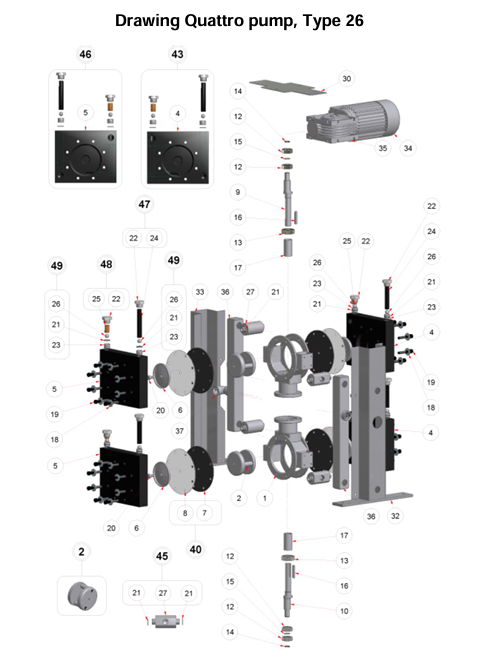 Drawing Quattro pump, Type 26

46
5

43
4

30
14
12
15
12
9
16
13
17
35
34

47
22 24

49
26
21
23

48
25 22

49
26
21
23

33
36
27
21

25 22
26
23
21

22
24
26
21
23
4
19
18
4

5
19
18
5
20
6
37
20
6

8 7
40

2
1
36
32

2
45
21 27 21

17
13
16
10
12
15
12
14