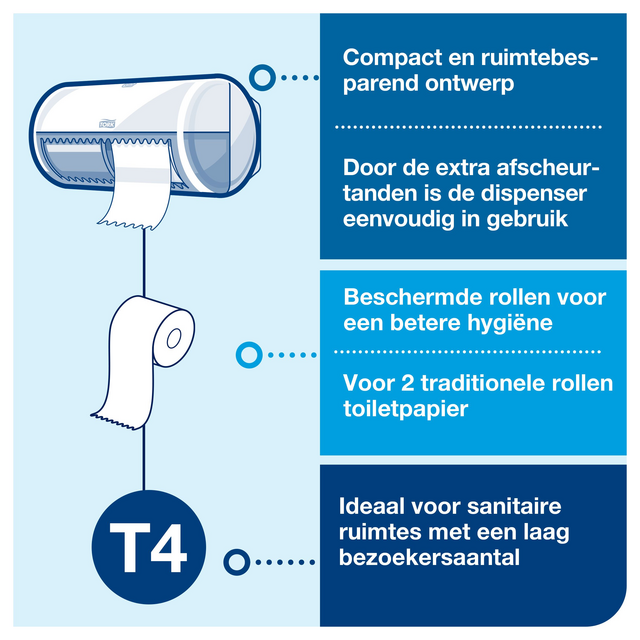 TORK

Compact en ruimtebesparend ontwerp

Door de extra afscheurtanden is de dispenser eenvoudig in gebruik

Beschermde rollen voor een betere hygiëne

Voor 2 traditionele rollen toiletpapier

T4

Ideaal voor sanitaire ruimtes met een laag bezoekersaantal